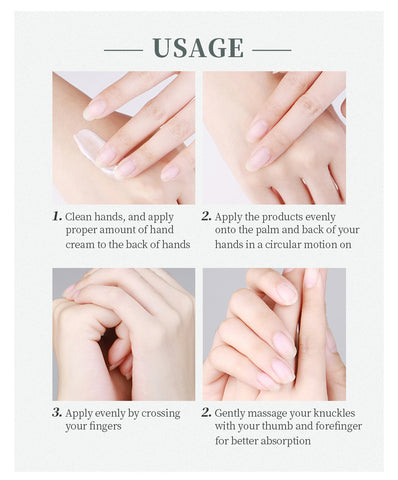 USAGE

1. Clean hands, and apply proper amount of hand cream to the back of hands

2. Apply the products evenly onto the palm and back of your hands in a circular motion on

3. Apply evenly by crossing your fingers

2. Gently massage your knuckles with your thumb and forefinger for better absorption